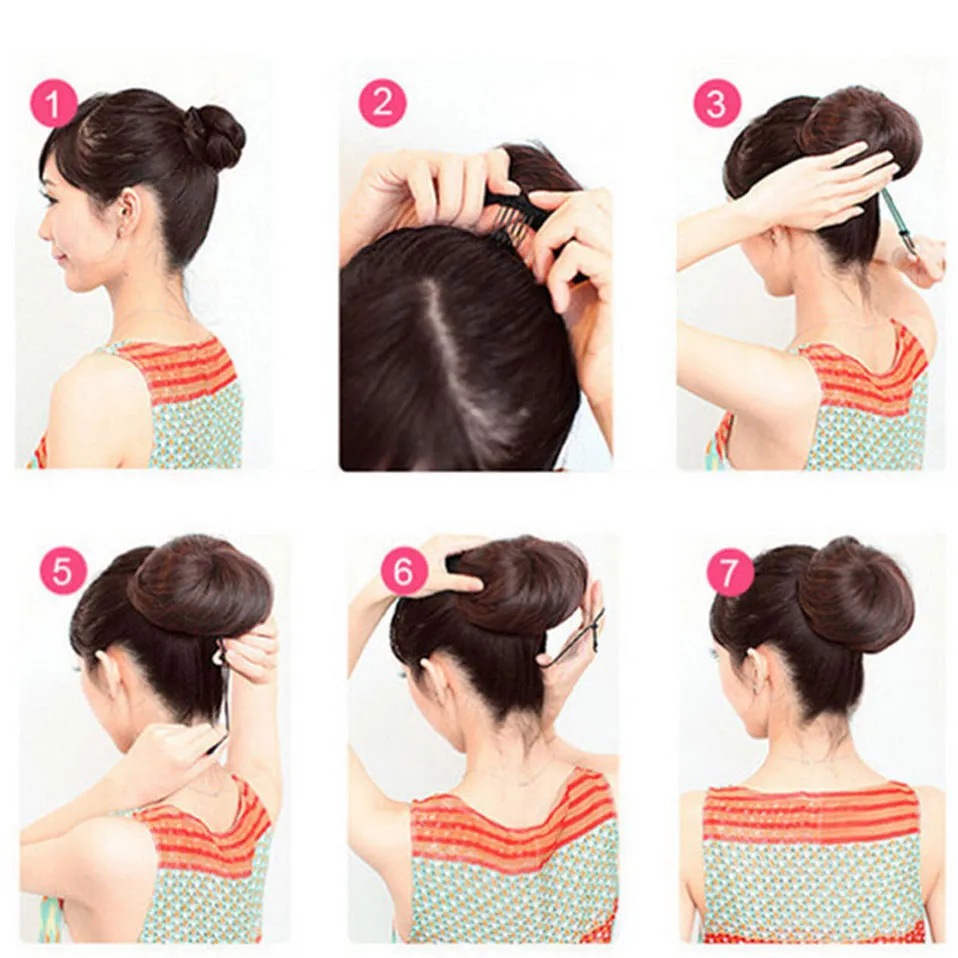 1

2

3

5

6

7